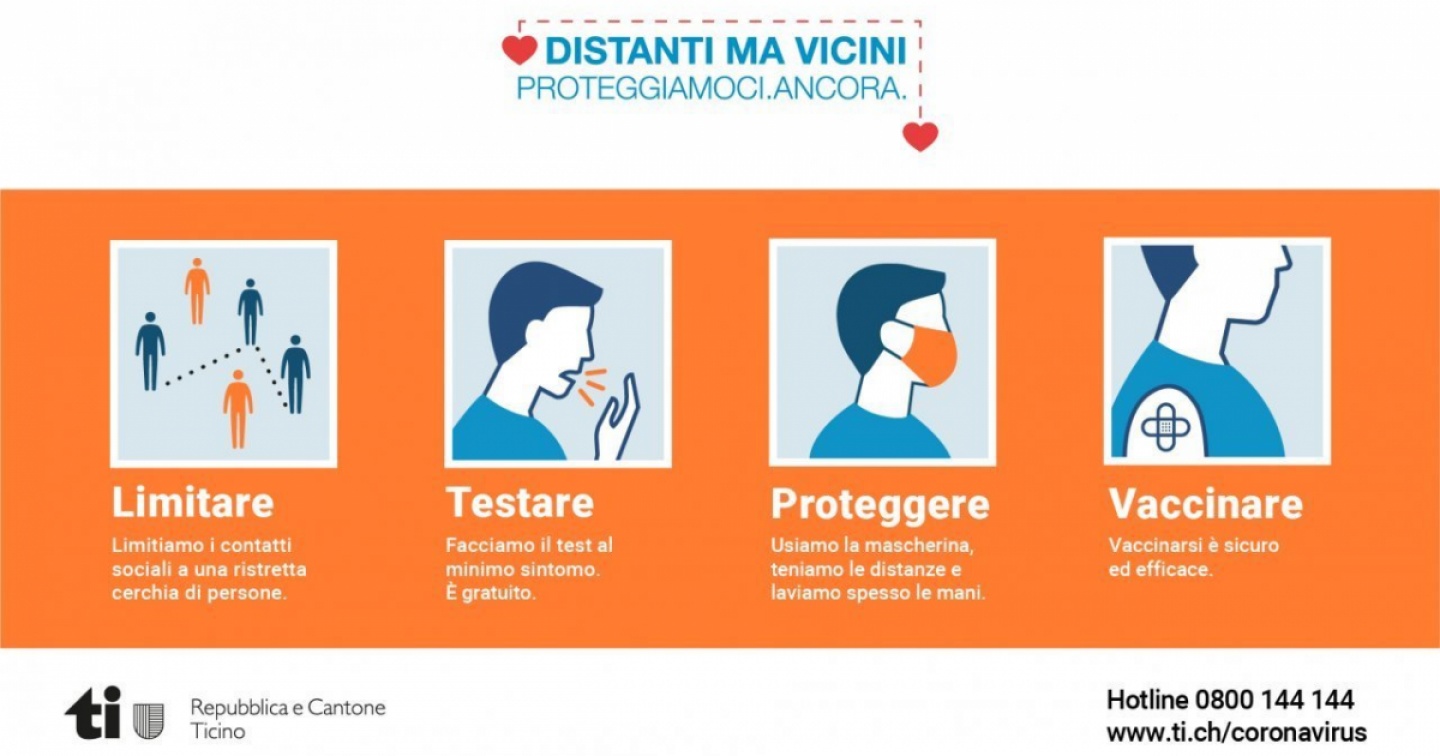 DISTANTI MA VICINI
PROTEGGIAMOCI.ANCORA.

Limitare
Limitiamo i contatti sociali a una ristretta cerchia di persone.

Testare
Facciamo il test al minimo sintomo. È gratuito.

Proteggere
Usiamo la mascherina, teniamo le distanze e laviamo spesso le mani.

Vaccinare
Vaccinarsi è sicuro ed efficace.

ti Repubblica e Cantone Ticino

Hotline 0800 144 144
www.ti.ch/coronavirus