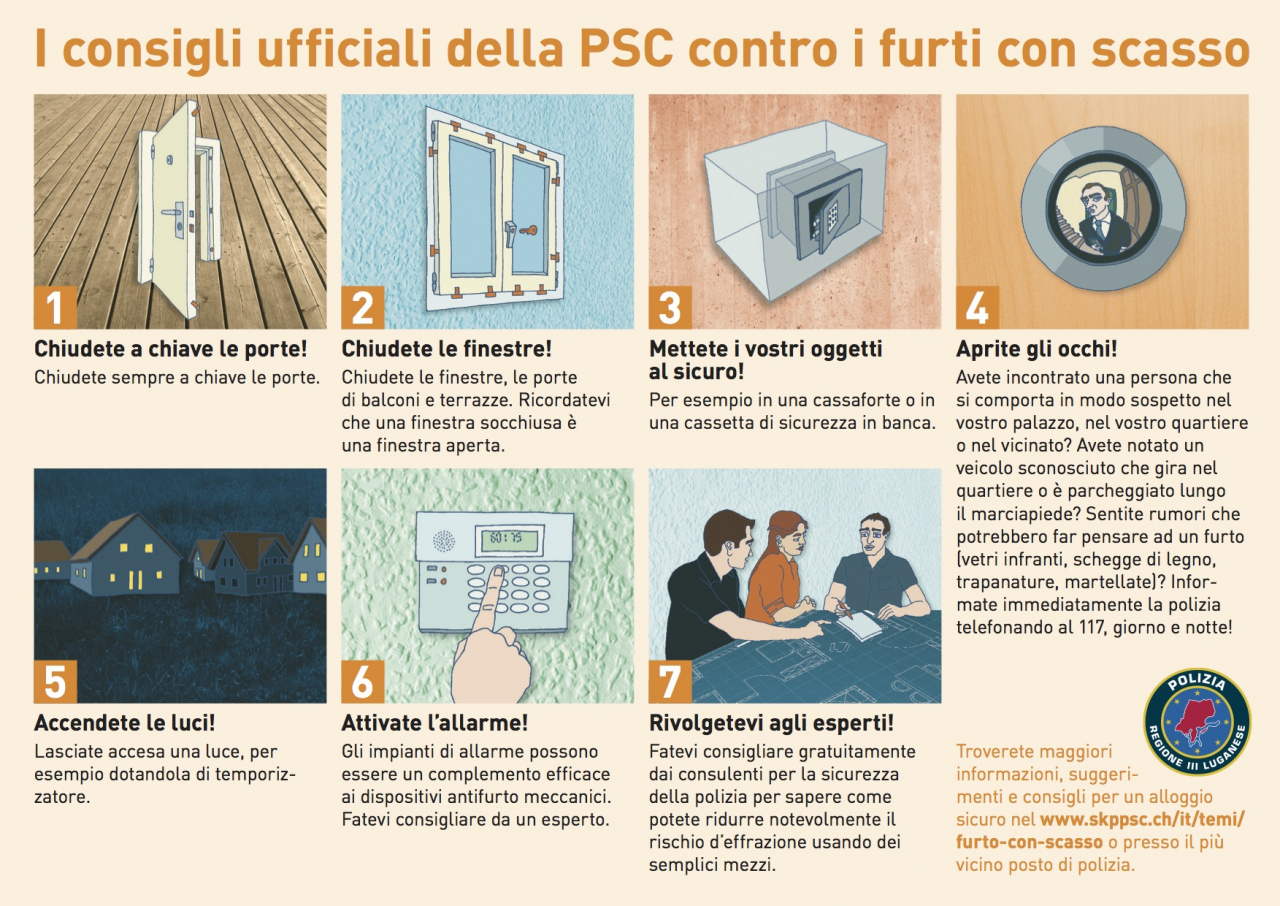 I consigli ufficiali della PSC contro i furti con scasso

1
Chiudete a chiave le porte!
Chiudete sempre a chiave le porte.

2
Chiudete le finestre!
Chiudete le finestre, le porte di balconi e terrazze. Ricordatevi che una finestra socchiusa è una finestra aperta.

3
Mettete i vostri oggetti al sicuro!
Per esempio in una cassaforte o in una cassetta di sicurezza in banca.

4
Aprite gli occhi!
Avete incontrato una persona che si comporta in modo sospetto nel vostro palazzo, nel vostro quartiere o nel vicinato? Avete notato un veicolo sconosciuto che gira nel quartiere o è parcheggiato lungo il marciapiede? Sentite rumori che potrebbero far pensare ad un furto (vetri infranti, schegge di legno, trapanature, martellate)? Informate immediatamente la polizia telefonando al 117, giorno e notte!

5
Accendete le luci!
Lasciate accesa una luce, per esempio dotandola di temporizzatore.

60:15
6
Attivate l'allarme!
Gli impianti di allarme possono essere un complemento efficace ai dispositivi antifurto meccanici. Fatevi consigliare da un esperto.

7
Rivolgetevi agli esperti!
Fatevi consigliare gratuitamente dai consulenti per la sicurezza della polizia per sapere come potete ridurre notevolmente il rischio d'effrazione usando dei semplici mezzi.

POLIZIA
REGIONE III LUGANESE

Troverete maggiori informazioni, suggerimenti e consigli per un alloggio sicuro nel www.skppsc.ch/it/temi/furto-con-scasso o presso il più vicino posto di polizia.